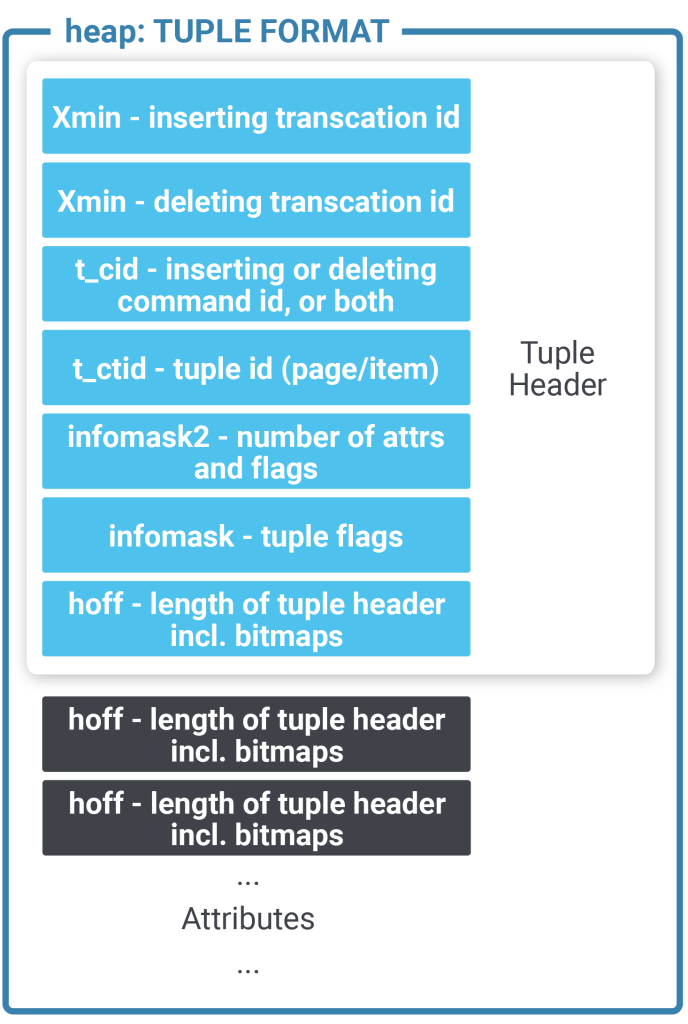 heap: TUPLE FORMAT

Xmin - inserting transcation id

Xmin - deleting transcation id

t_cid - inserting or deleting command id, or both

t_ctid - tuple id (page/item)

infomask2 - number of attrs and flags

infomask - tuple flags

hoff - length of tuple header incl. bitmaps

Tuple Header

hoff - length of tuple header incl. bitmaps

hoff - length of tuple header incl. bitmaps

...

Attributes

...