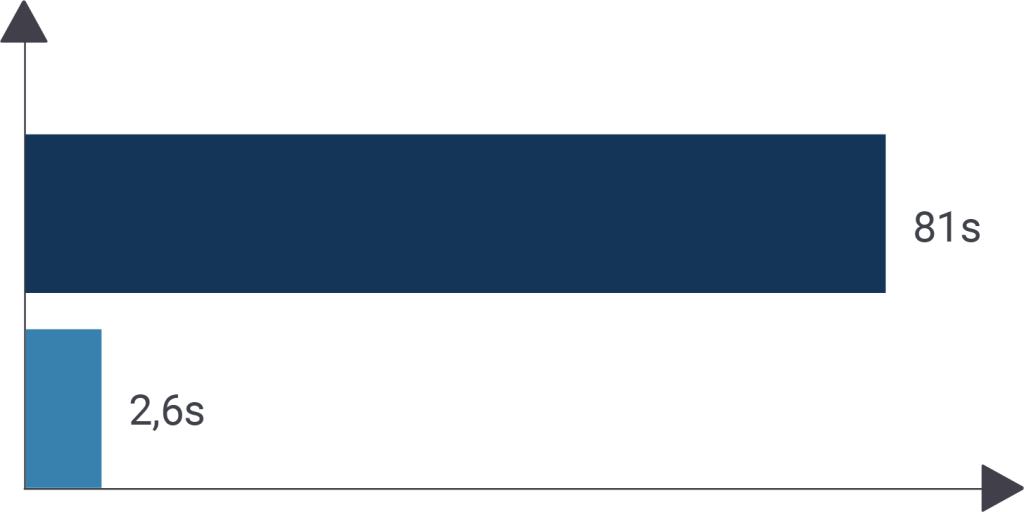 81s

2,6s